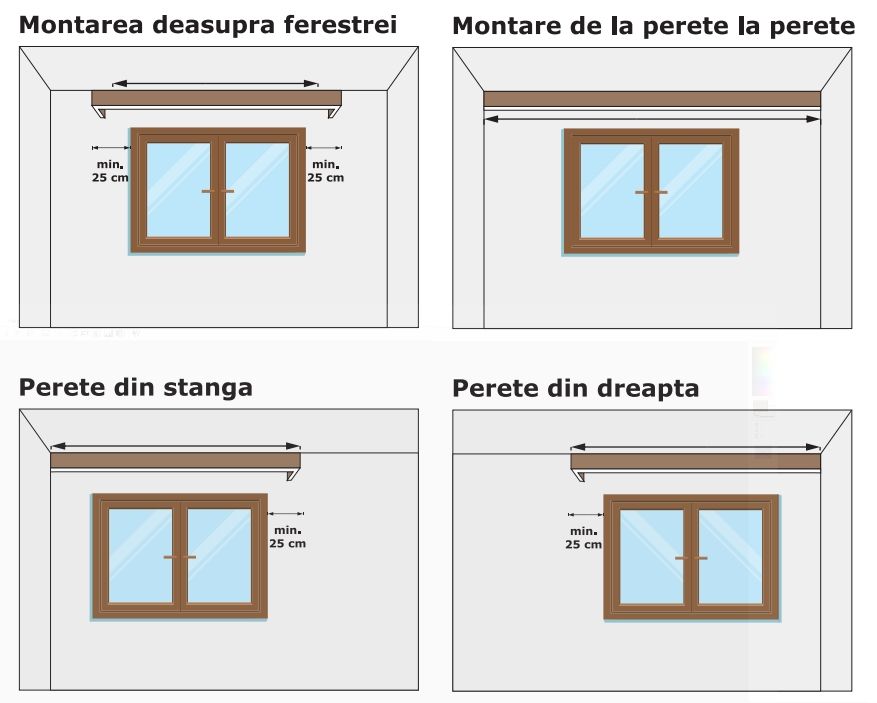 Montarea deasupra ferestrei

min. 25 cm

min. 25 cm

Montare de la perete la perete

Perete din stanga

min. 25 cm

Perete din dreapta

min. 25 cm